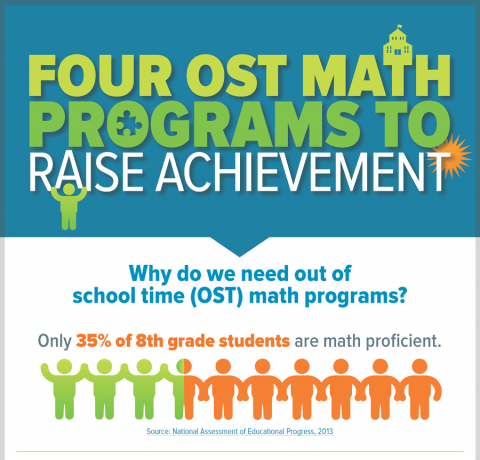 FOUR OST MATH PROGRAMS TO RAISE ACHIEVEMENT

Why do we need out of school time (OST) math programs?

Only 35% of 8th grade students are math proficient.

Source: National Assessment of Educational Progress, 2013